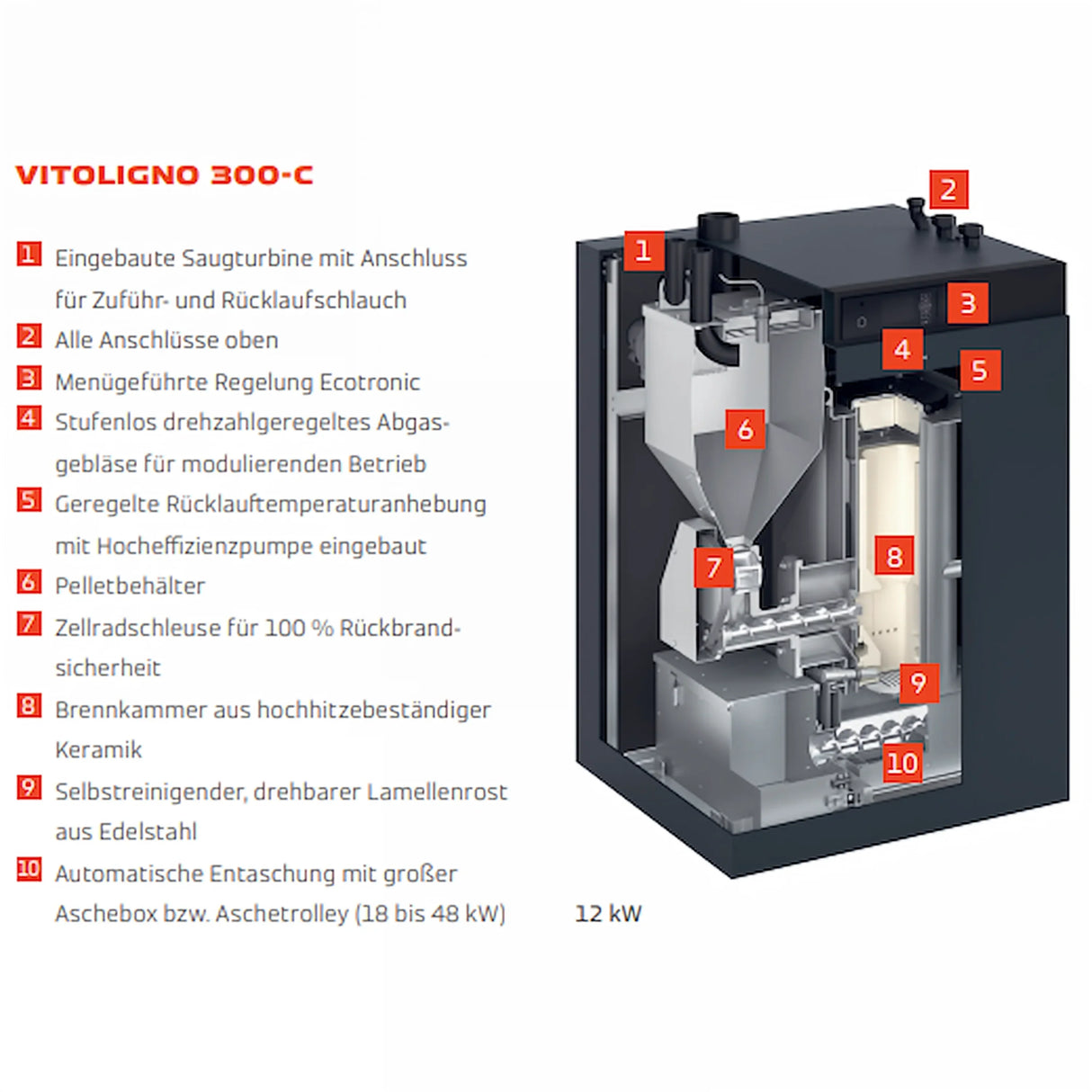 VITOLIGNO 300-C

1 Eingebaute Saugturbine mit Anschluss für Zuführ- und Rücklaufschlauch

2 Alle Anschlüsse oben

3 Menügeführte Regelung Ecotronic

4 Stufenlos drehzahlgeregeltes Abgasgebläse für modulierenden Betrieb

5 Geregelte Rücklauftemperaturanhebung mit Hocheffizienzpumpe eingebaut

6 Pelletbehälter

7 Zellradschleuse für 100 % Rückbrandsicherheit

8 Brennkammer aus hochhitzebeständiger Keramik

9 Selbstreinigender, drehbarer Lamellenrost aus Edelstahl

10 Automatische Entaschung mit großer Aschebox bzw. Aschetrolley (18 bis 48 kW)

1
2
3
4
5
6
7
8
9
10

12 kW