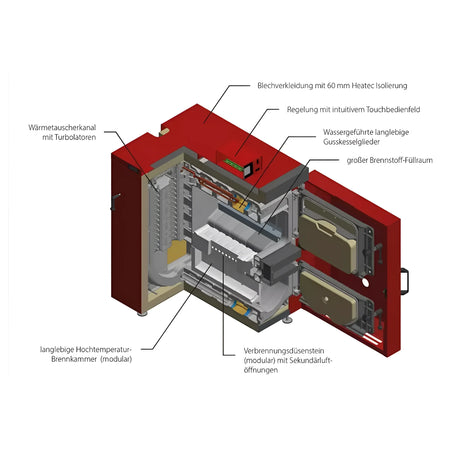 Blechverkleidung mit 60 mm Heatec Isolierung

Regelung mit intuitivem Touchbedienfeld

Wärmetauscherkanal mit Turbolatoren

Wassergeführte langlebige Gusskesselglieder

großer Brennstoff-Füllraum

langlebige Hochtemperatur-Brennkammer (modular)

Verbrennungsdüsenstein (modular) mit Sekundärluftöffnungen